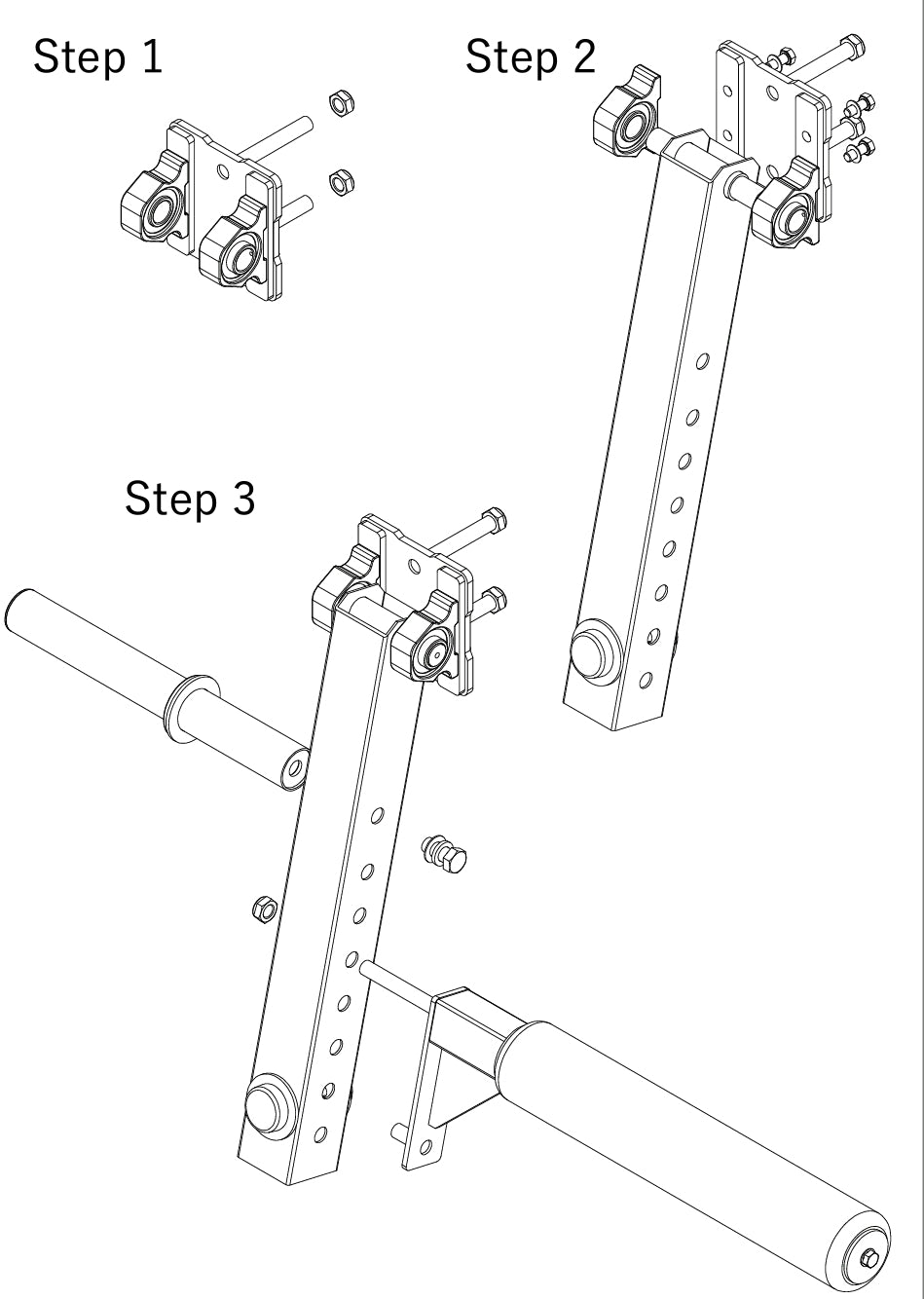 Step 1

Step 2

Step 3